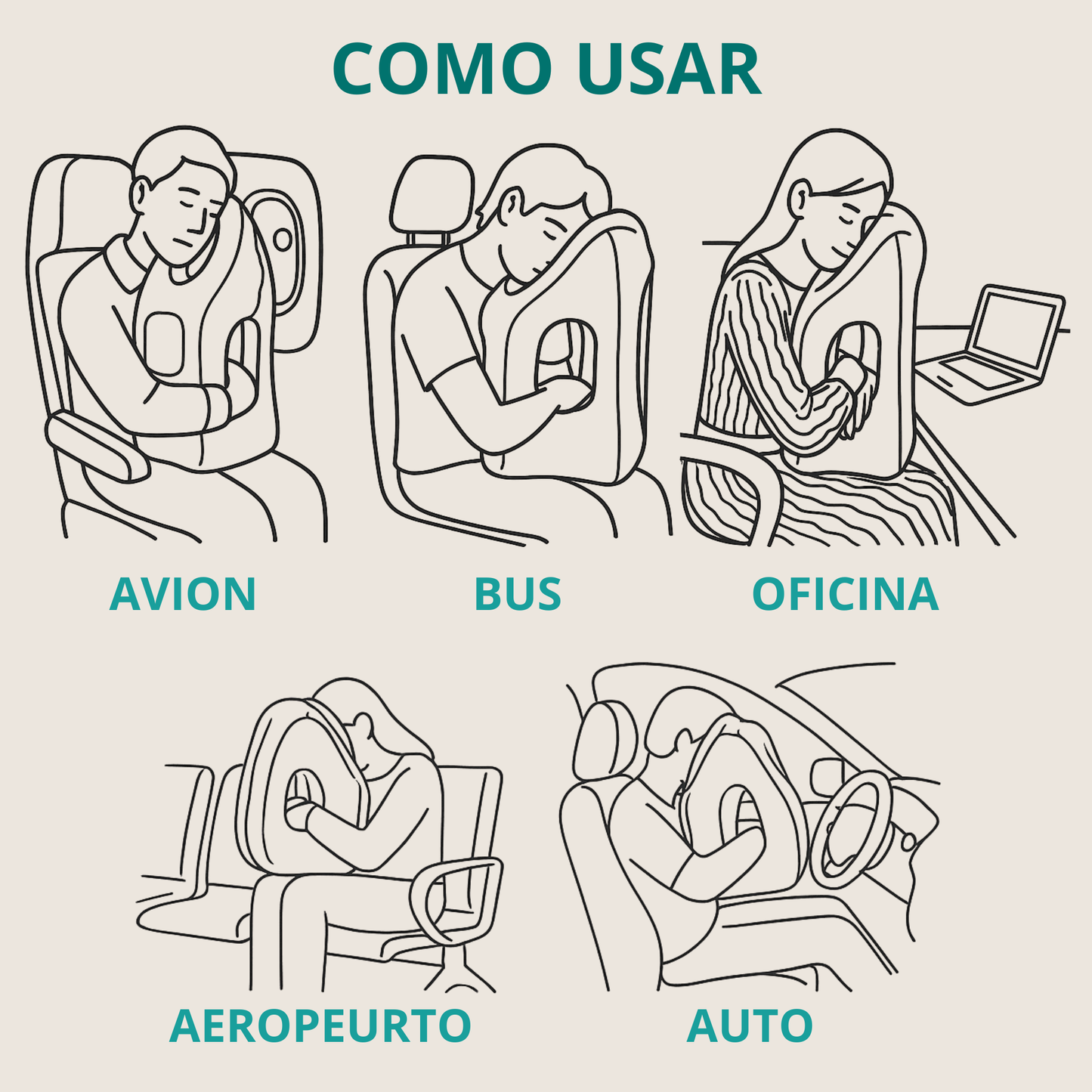 COMO USAR

AVION

BUS

OFICINA

AEROPEURTO

AUTO