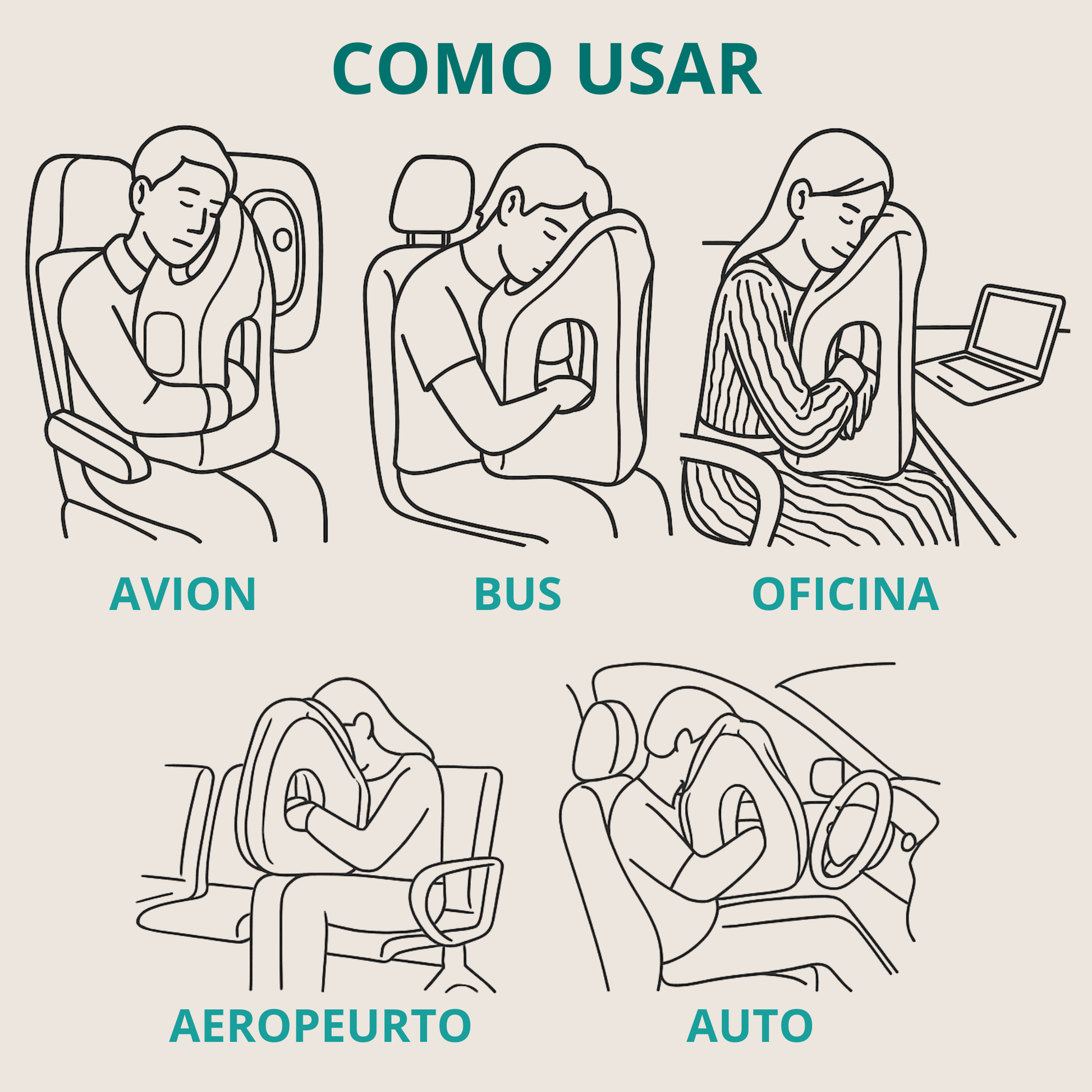 COMO USAR

AVION

BUS

OFICINA

AEROPEURTO

AUTO